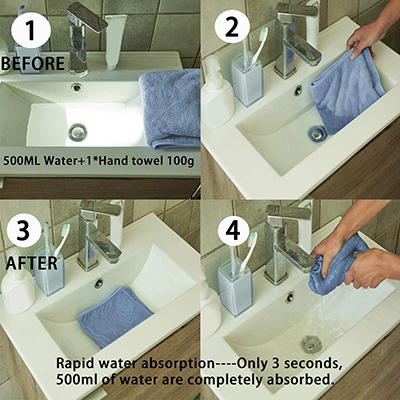 1
BEFORE

500ML Water+1*Hand towel 100g

2

3
AFTER

4

Rapid water absorption----Only 3 seconds, 500ml of water are completely absorbed.